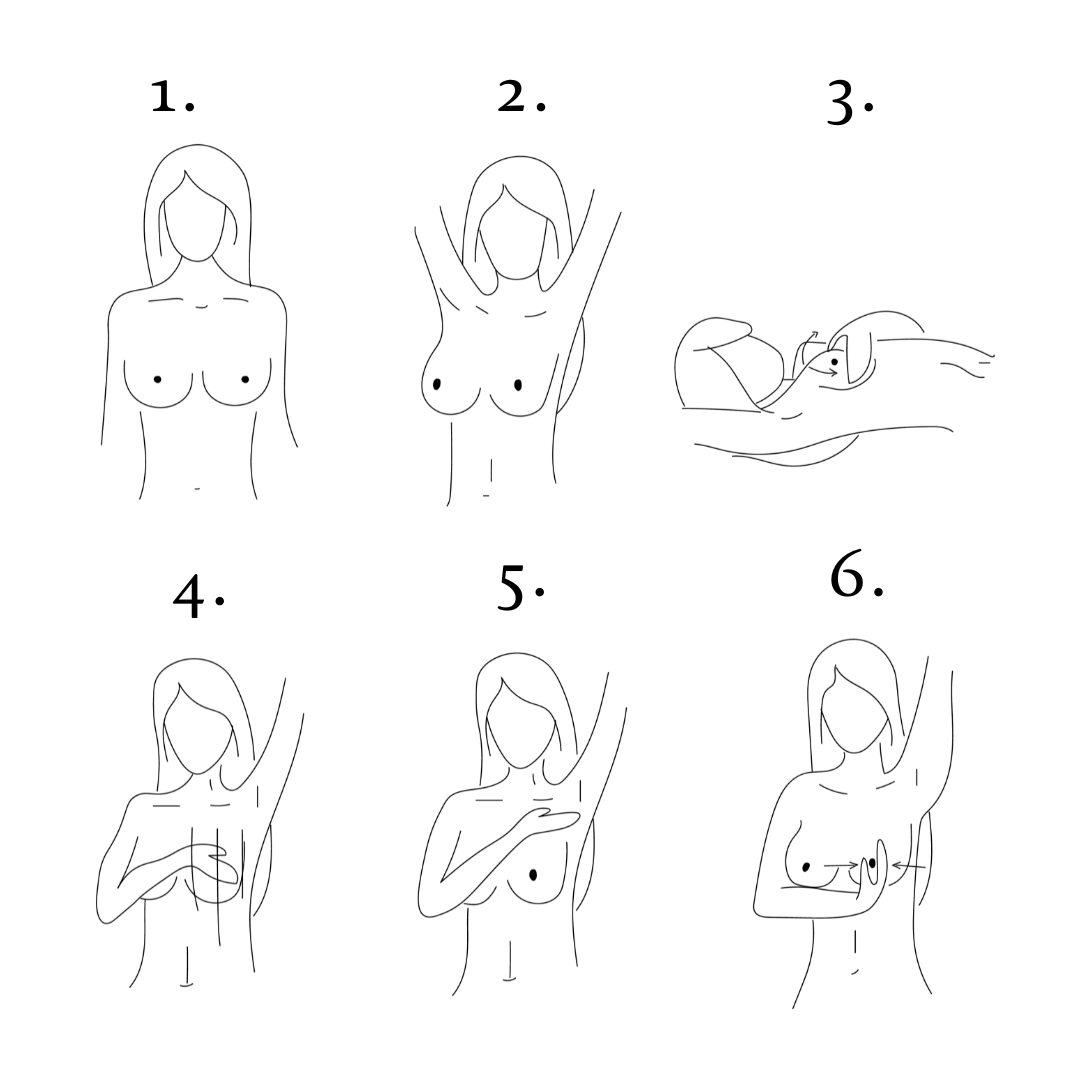 1.

2.

3.

4.

5.

6.